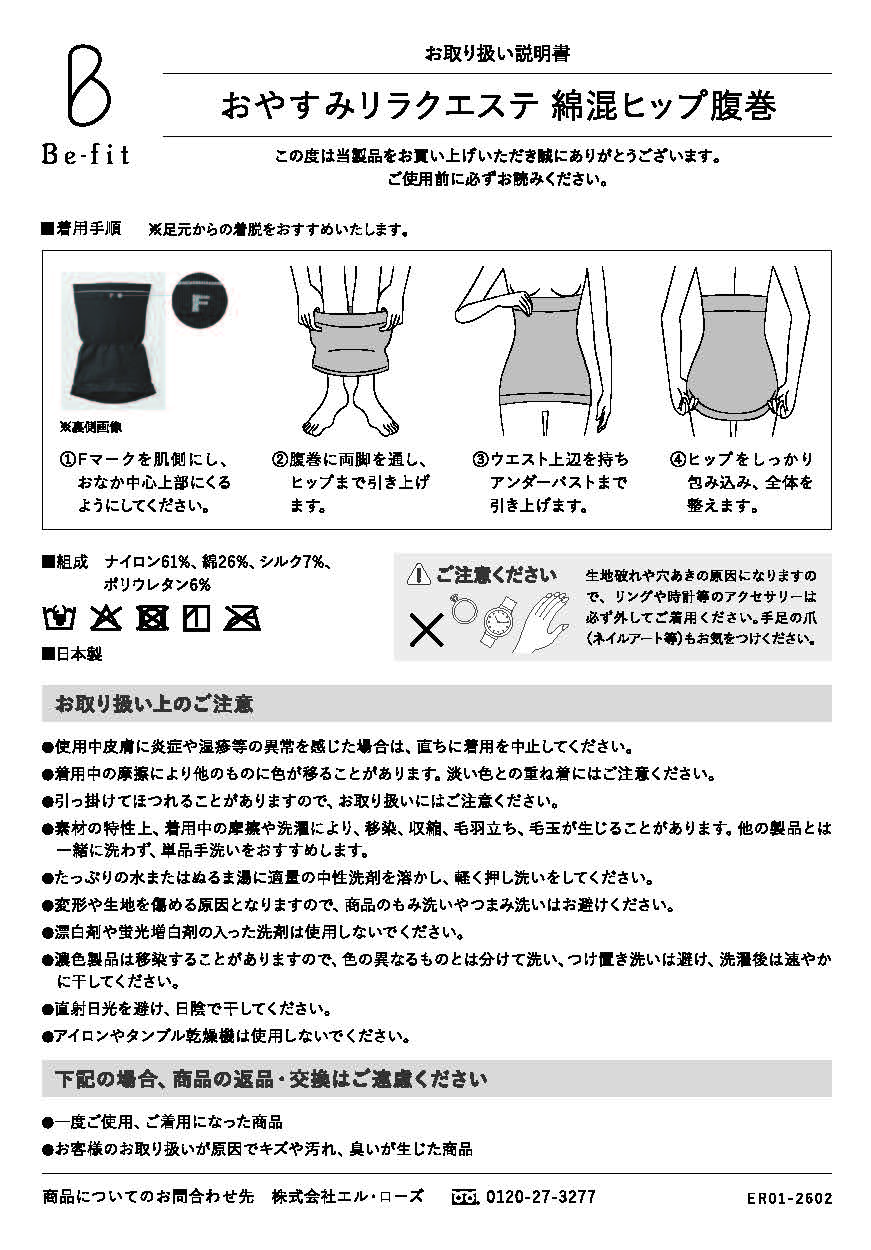 Be-fit

お取り扱い説明書

おやすみリラクエステ 綿混ヒップ腹巻

この度は当製品をお買い上げいただき誠にありがとうございます。
ご使用前に必ずお読みください。

■着用手順　※足元からの着脱をおすすめいたします。

F

※裏側画像

①Fマークを肌側にし、おなか中心上部にくるようにしてください。

②腹巻に両脚を通し、ヒップまで引き上げます。

③ウエスト上辺を持ちアンダーバストまで引き上げます。

④ヒップをしっかり包み込み、全体を整えます。

■組成　ナイロン61%、綿26%、シルク7%、ポリウレタン6%

■日本製

ご注意ください

生地破れや穴あきの原因になりますので、リングや時計等のアクセサリーは必ず外してご着用ください。手足の爪(ネイルアート等)もお気をつけください。

お取り扱い上のご注意

●使用中皮膚に炎症や湿疹等の異常を感じた場合は、直ちに着用を中止してください。

●着用中の摩擦により他のものに色が移ることがあります。淡い色との重ね着にはご注意ください。

●引っ掛けてほつれることがありますので、お取り扱いにはご注意ください。

●素材の特性上、着用中の摩擦や洗濯により、移染、収縮、毛羽立ち、毛玉が生じることがあります。他の製品とは一緒に洗わず、単品手洗いをおすすめします。

●たっぷりの水またはぬるま湯に適量の中性洗剤を溶かし、軽く押し洗いをしてください。

●変形や生地を傷める原因となりますので、商品のもみ洗いやつまみ洗いはお避けください。

●漂白剤や蛍光増白剤の入った洗剤は使用しないでください。

●濃色製品は移染することがありますので、色の異なるものとは分けて洗い、つけ置き洗いは避け、洗濯後は速やかに干してください。

●直射日光を避け、日陰で干してください。

●アイロンやタンブル乾燥機は使用しないでください。

下記の場合、商品の返品・交換はご遠慮ください

●一度ご使用、ご着用になった商品

●お客様のお取り扱いが原因でキズや汚れ、臭いが生じた商品

商品についてのお問合わせ先　株式会社エル・ローズ　0120-27-3277　ER01-2602